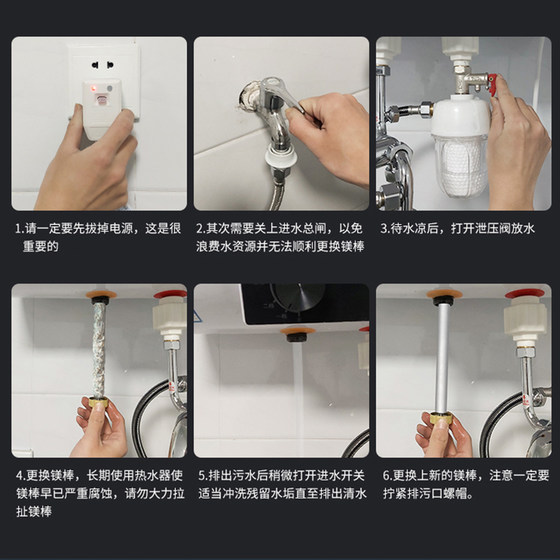 1.请一定要先拔掉电源，这是很重要的

2.其次需要关上进水总闸，以免浪费水资源并无法顺利更换镁棒

3.待水凉后，打开泄压阀放水

4.更换镁棒，长期使用热水器使镁棒早已严重腐蚀，请勿大力拉扯镁棒

5.排出污水后稍微打开进水开关适当冲洗残留水垢直至排出清水

6.更换上新的镁棒，注意一定要拧紧排污口螺帽。