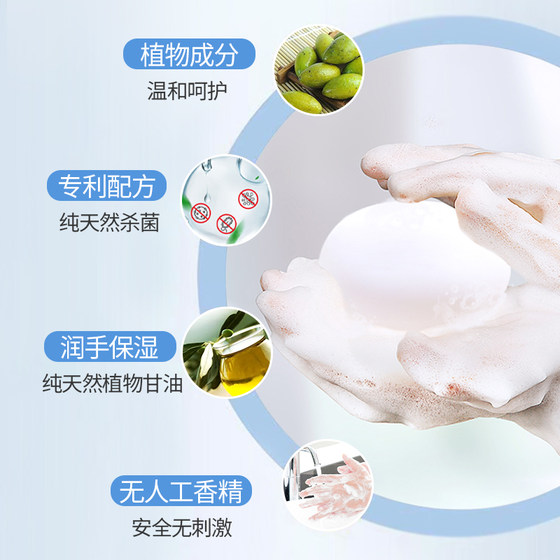 植物成分
温和呵护

专利配方
纯天然杀菌

润手保湿
纯天然植物甘油

无人工香精
安全无刺激