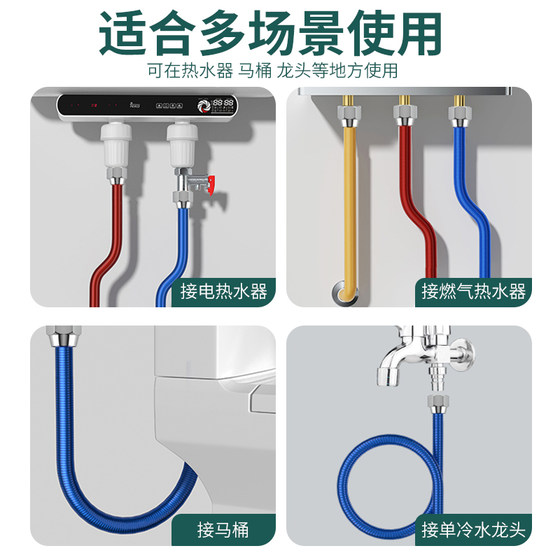 适合多场景使用

可在热水器 马桶 龙头等地方使用

接电热水器

接燃气热水器

接马桶

接单冷水龙头