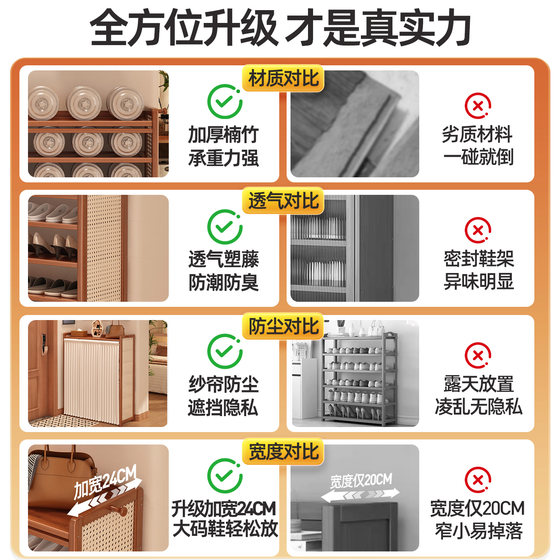 全方位升级 才是真实力

材质对比

加厚楠竹
承重力强

劣质材料
一碰就倒

透气对比

透气塑藤
防潮防臭

密封鞋架
异味明显

防尘对比

纱帘防尘
遮挡隐私

露天放置
凌乱无隐私

宽度对比

加宽24CM

升级加宽24CM
大码鞋轻松放

宽度仅20CM

宽度仅20CM
窄小易掉落