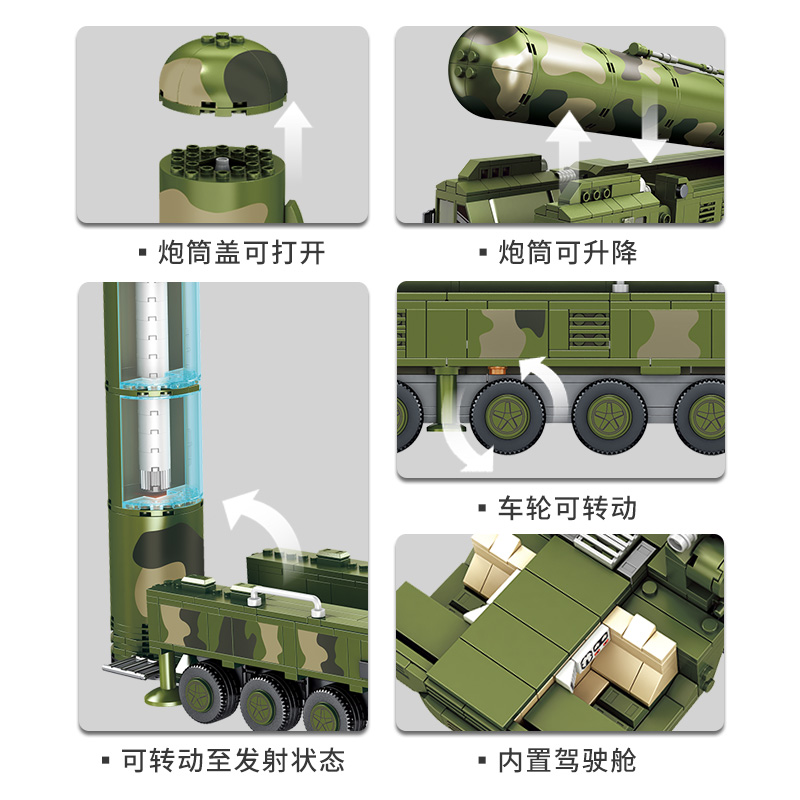 ▪ 炮筒盖可打开

▪ 炮筒可升降

▪ 车轮可转动

▪ 可转动至发射状态

▪ 内置驾驶舱