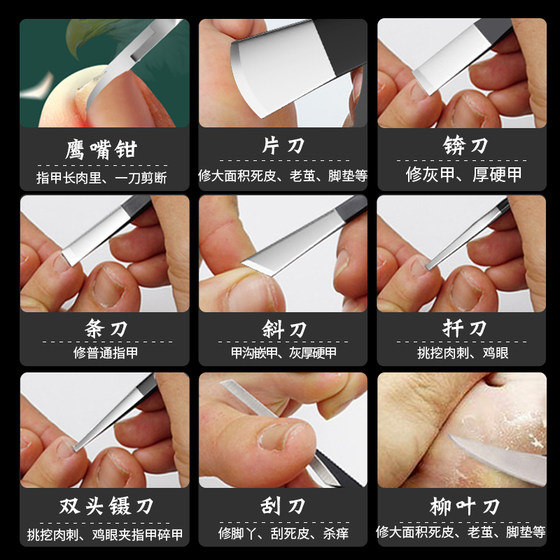 鹰嘴钳

指甲长肉里、一刀剪断

片刀

修大面积死皮、老茧、脚垫等

锛刀

修灰甲、厚硬甲

条刀

修普通指甲

斜刀

甲沟嵌甲、灰厚硬甲

扦刀

挑挖肉刺、鸡眼

双头镊刀

挑挖肉刺、鸡眼夹指甲碎甲

刮刀

修脚丫、刮死皮、杀痒

柳叶刀

修大面积死皮、老茧、脚垫等