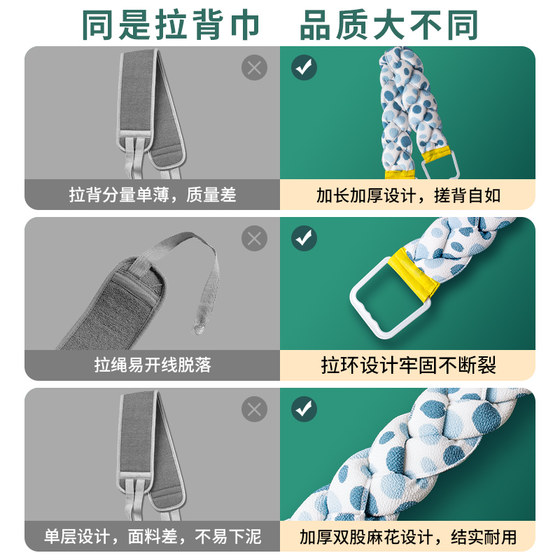 同是拉背巾　品质大不同

拉背分量单薄，质量差

加长加厚设计，搓背自如

拉绳易开线脱落

拉环设计牢固不断裂

单层设计，面料差，不易下泥

加厚双股麻花设计，结实耐用