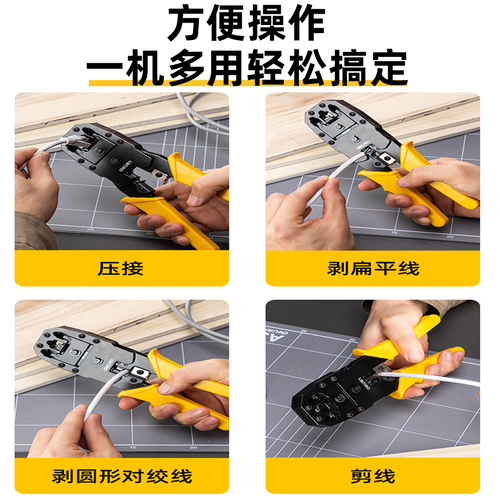 方便操作
一机多用轻松搞定

压接

剥扁平线

剥圆形对绞线

剪线