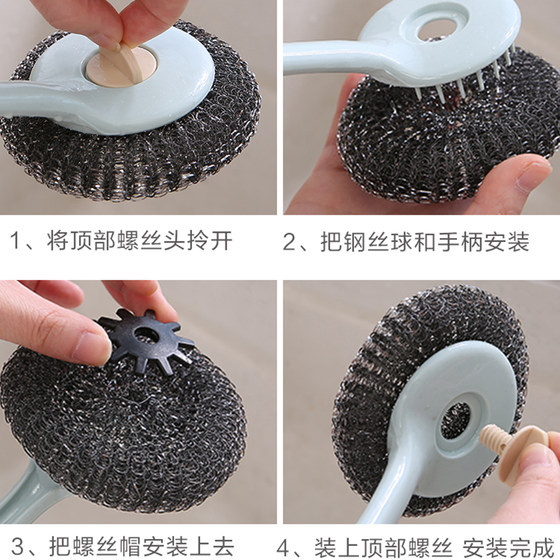 1、将顶部螺丝头拎开

2、把钢丝球和手柄安装

3、把螺丝帽安装上去

4、装上顶部螺丝 安装完成