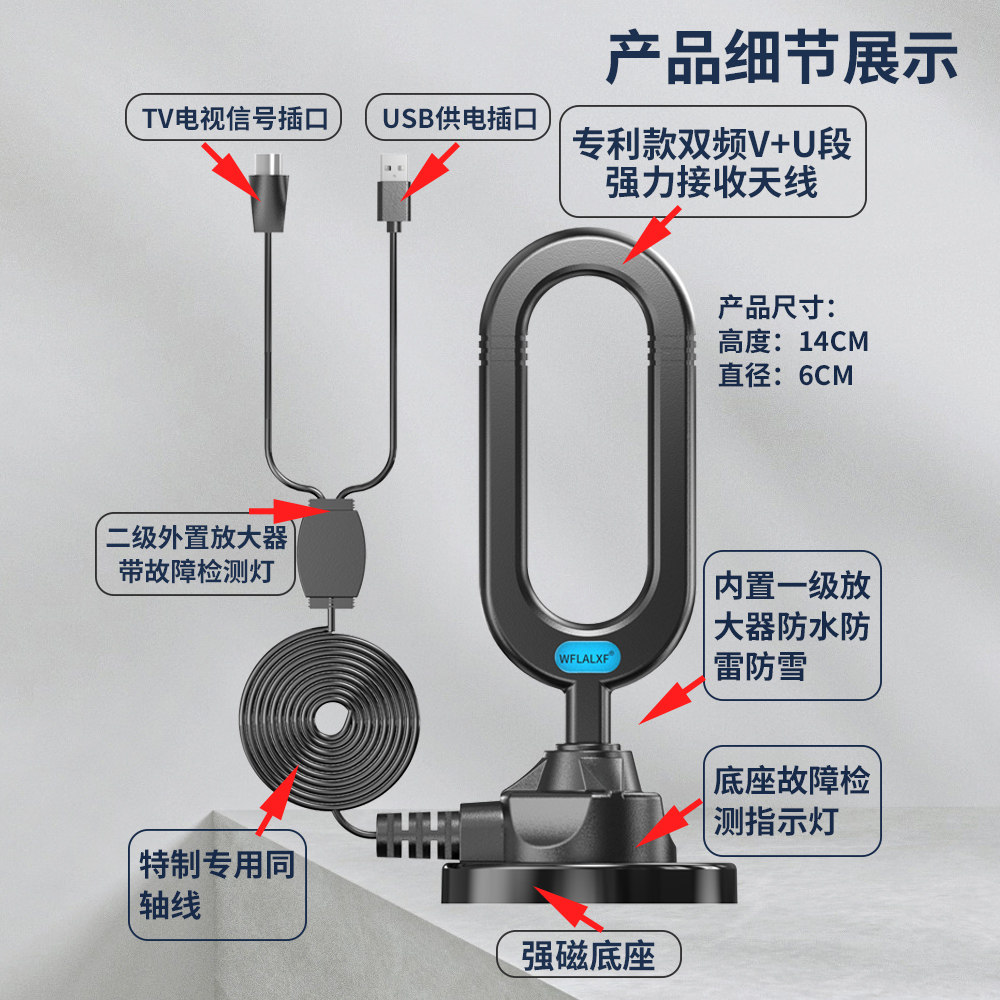 产品细节展示

TV电视信号插口

USB供电插口

专利款双频V+U段强力接收天线

产品尺寸：
高度：14CM
直径：6CM

二级外置放大器带故障检测灯

WFLALXF®

内置一级放大器防水防雷防雪

底座故障检测指示灯

特制专用同轴线

强磁底座