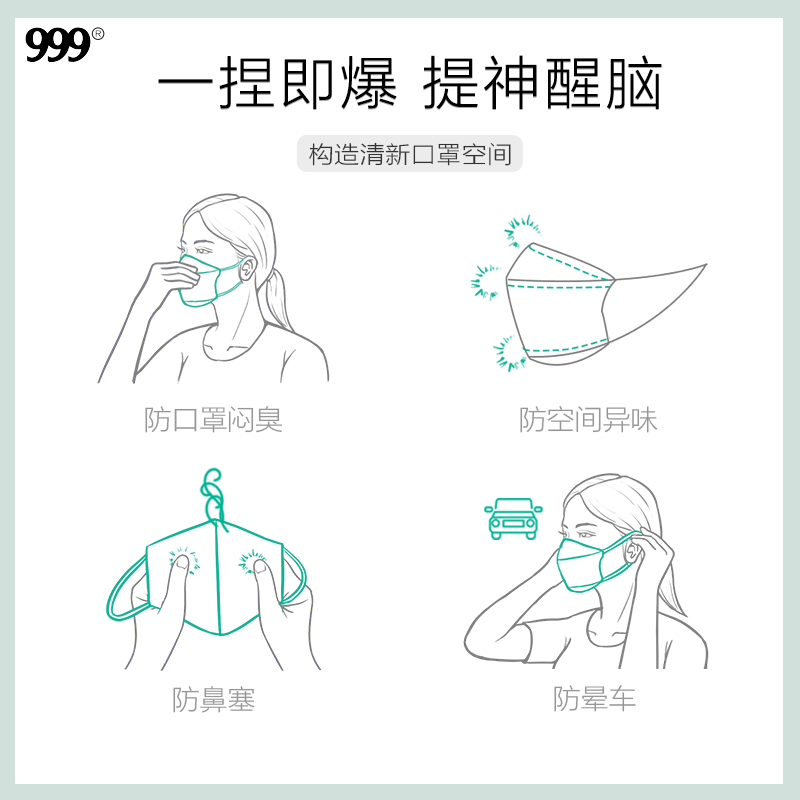 999®

一捏即爆 提神醒脑

构造清新口罩空间

防口罩闷臭

防空间异味

防鼻塞

防晕车