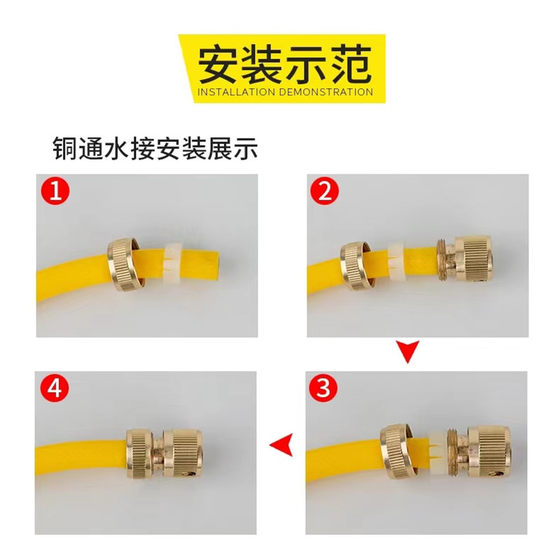 安装示范
INSTALLATION DEMONSTRATION

铜通水接安装展示

1

2

4

3