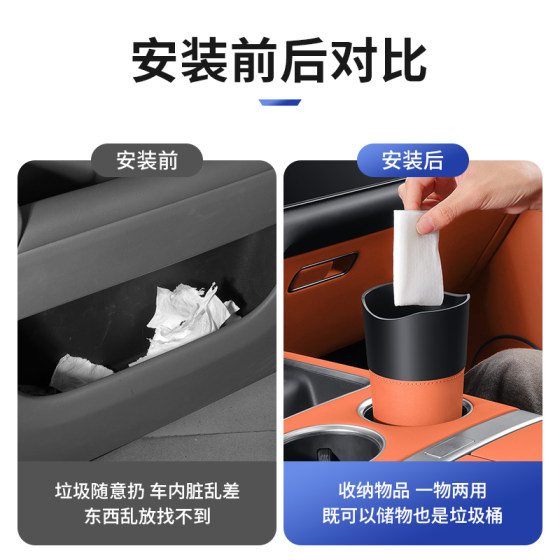 安装前后对比

安装前

垃圾随意扔 车内脏乱差
东西乱放找不到

安装后

收纳物品 一物两用
既可以储物也是垃圾桶