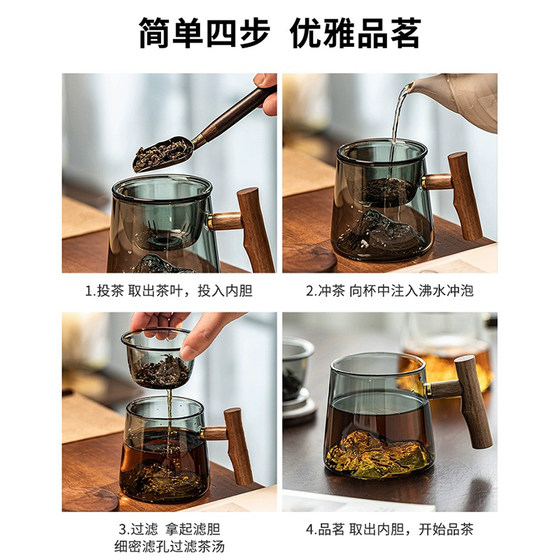 简单四步 优雅品茗

1.投茶 取出茶叶，投入内胆

2.冲茶 向杯中注入沸水冲泡

3.过滤 拿起滤胆
细密滤孔过滤茶汤

4.品茗 取出内胆，开始品茶