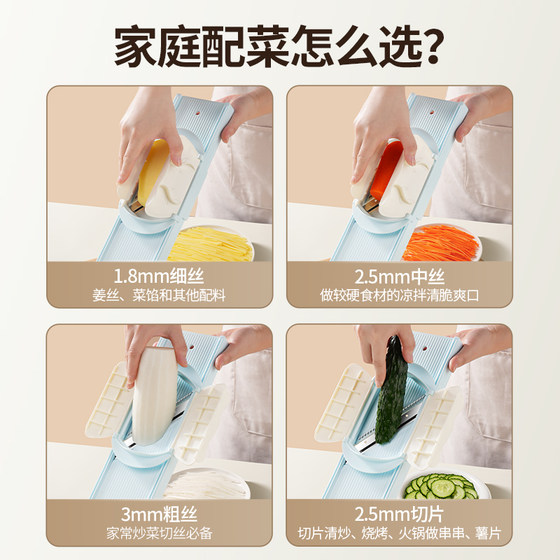 家庭配菜怎么选？

1.8mm细丝
姜丝、菜馅和其他配料

2.5mm中丝
做较硬食材的凉拌清脆爽口

3mm粗丝
家常炒菜切丝必备

2.5mm切片
切片清炒、烧烤、火锅做串串、薯片