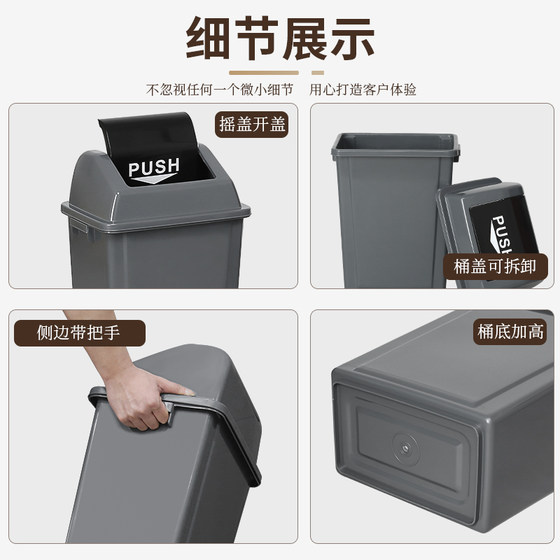 细节展示

不忽视任何一个微小细节　用心打造客户体验

摇盖开盖

PUSH

PUSH

桶盖可拆卸

侧边带把手

桶底加高