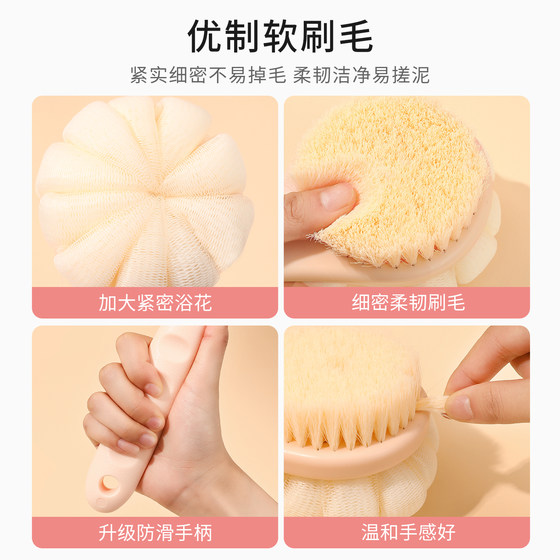 优制软刷毛

紧实细密不易掉毛 柔韧洁净易搓泥

加大紧密浴花

细密柔韧刷毛

升级防滑手柄

温和手感好