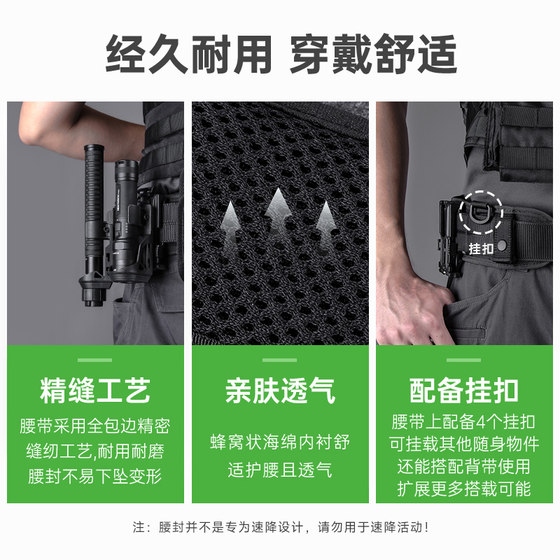 经久耐用 穿戴舒适

挂扣

精缝工艺
腰带采用全包边精密缝纫工艺,耐用耐磨腰封不易下坠变形

亲肤透气
蜂窝状海绵内衬舒适护腰且透气

配备挂扣
腰带上配备4个挂扣可挂载其他随身物件还能搭配背带使用扩展更多搭载可能

注：腰封并不是专为速降设计，请勿用于速降活动！