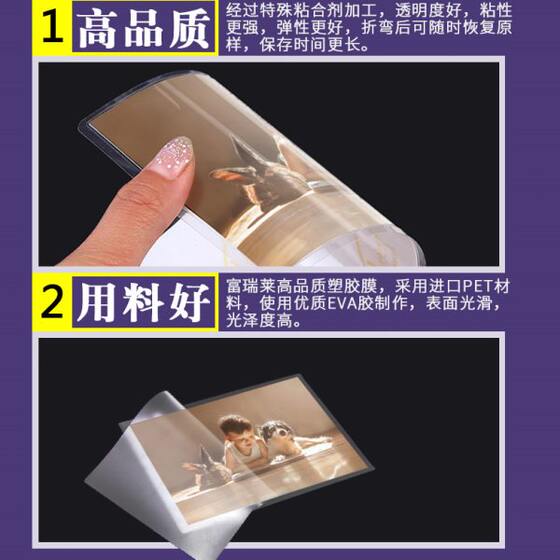 1 高品质

经过特殊粘合剂加工，透明度好，粘性更强，弹性更好，折弯后可随时恢复原样，保存时间更长。

2 用料好

富瑞莱高品质塑胶膜，采用进口PET材料，使用优质EVA胶制作，表面光滑，光泽度高。