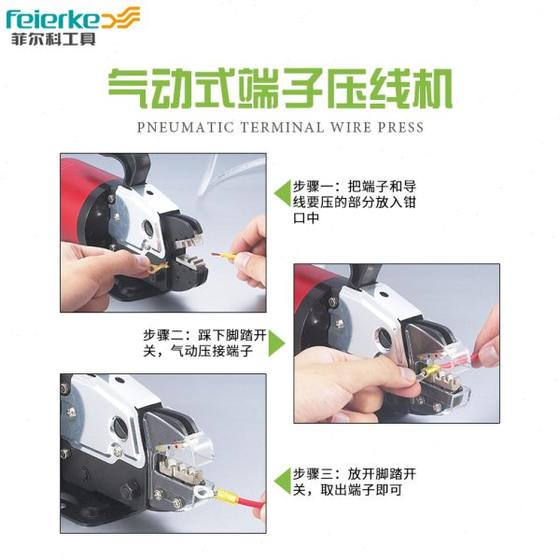 feierke
菲尔科工具

气动式端子压线机
PNEUMATIC TERMINAL WIRE PRESS

步骤一：把端子和导线要压的部分放入钳口中

步骤二：踩下脚踏开关，气动压接端子

步骤三：放开脚踏开关，取出端子即可