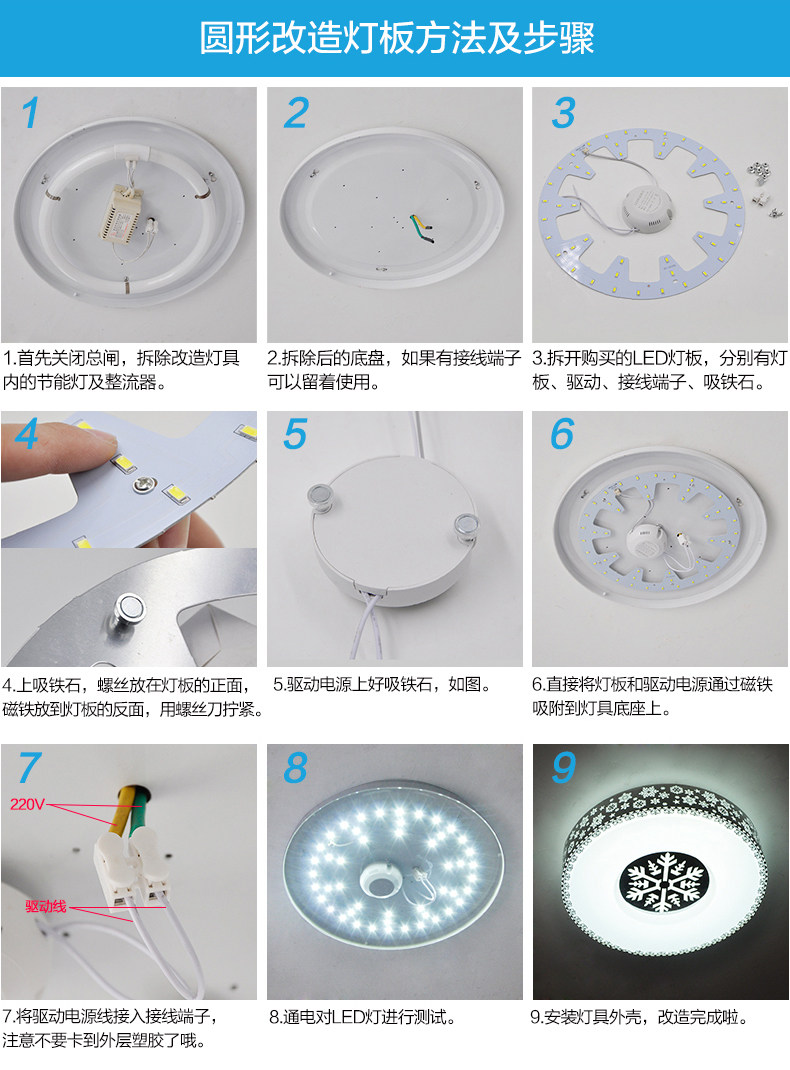 圆形改造灯板方法及步骤

1

1.首先关闭总闸，拆除改造灯具内的节能灯及整流器。

2

2.拆除后的底盘，如果有接线端子可以留着使用。

3

3.拆开购买的LED灯板，分别有灯板、驱动、接线端子、吸铁石。

4

4.上吸铁石，螺丝放在灯板的正面，磁铁放到灯板的反面，用螺丝刀拧紧。

5

5.驱动电源上好吸铁石，如图。

6

6.直接将灯板和驱动电源通过磁铁吸附到灯具底座上。

7

220V

驱动线

7.将驱动电源线接入接线端子，注意不要卡到外层塑胶了哦。

8

8.通电对LED灯进行测试。

9

9.安装灯具外壳，改造完成啦。