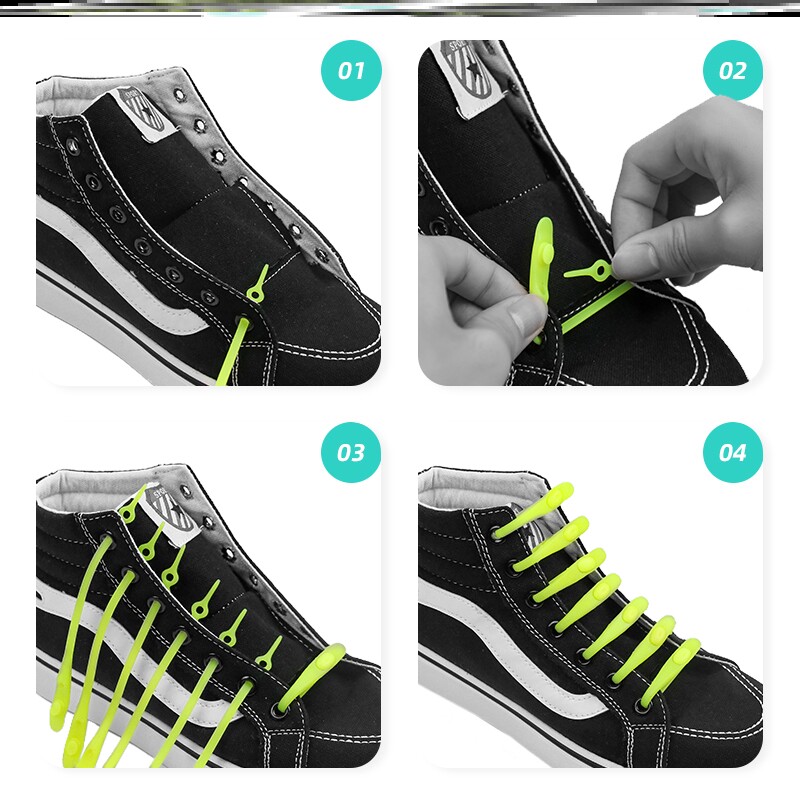 01

02

03

04