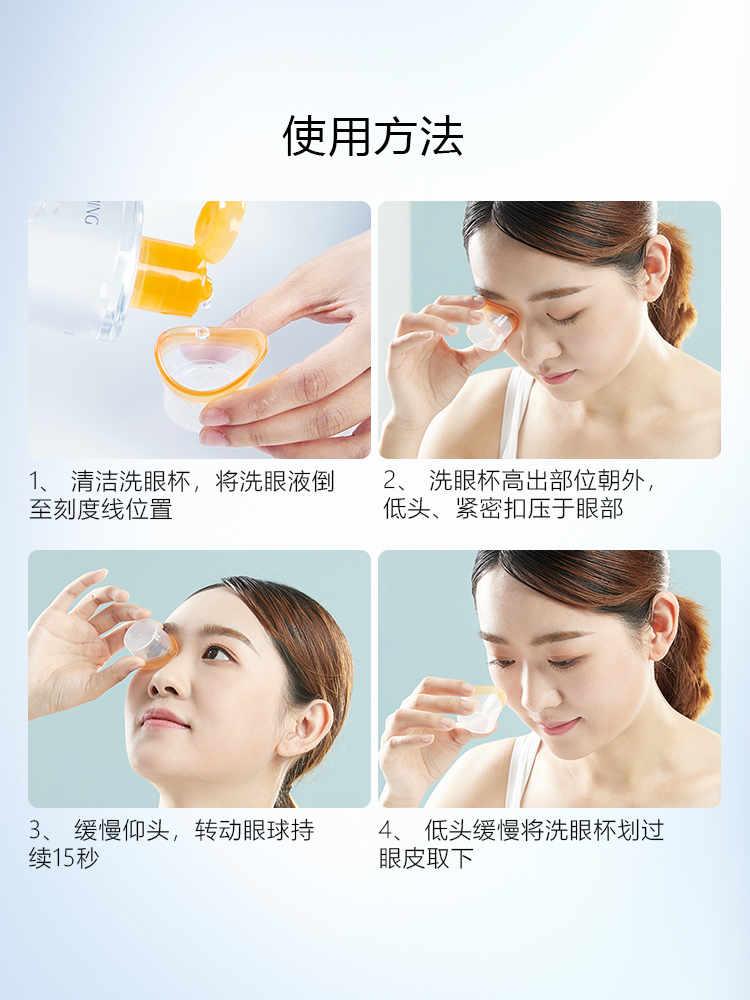 使用方法

1、 清洁洗眼杯，将洗眼液倒至刻度线位置

2、 洗眼杯高出部位朝外，低头、紧密扣压于眼部

3、 缓慢仰头，转动眼球持续15秒

4、 低头缓慢将洗眼杯划过眼皮取下