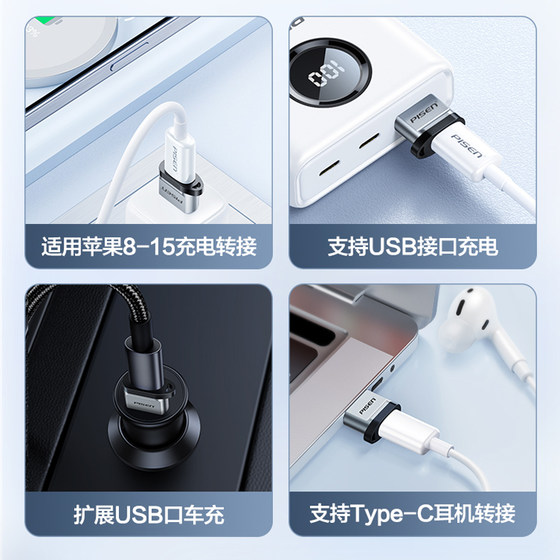 PISEN

PISEN

适用苹果8-15充电转接

100

PISEN

PISEN

支持USB接口充电

PISEN

扩展USB口车充

PISEN

支持Type-C耳机转接