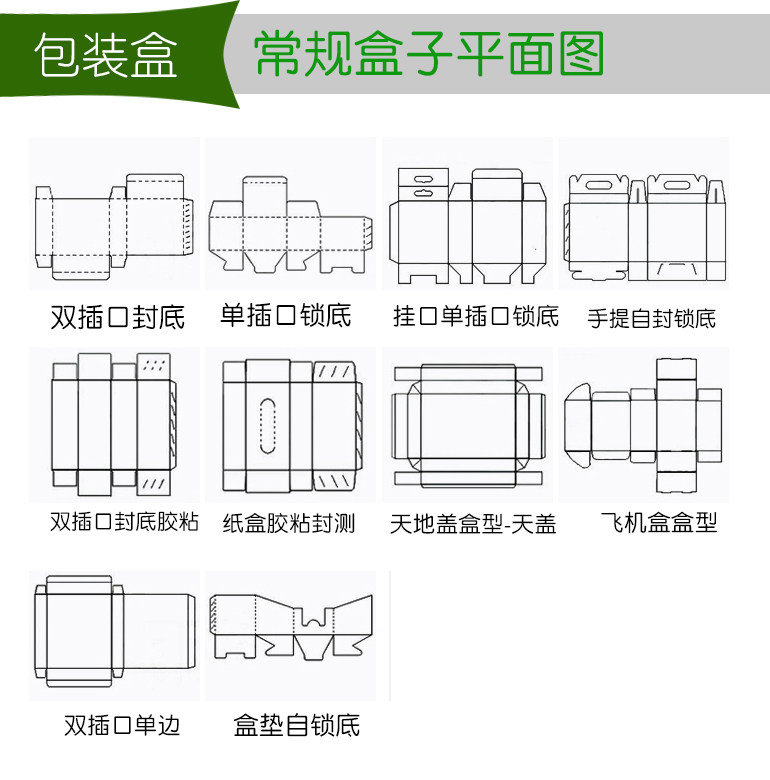 包装盒 常规盒子平面图

双插口封底
单插口锁底
挂口单插口锁底
手提自封锁底

双插口封底胶粘
纸盒胶粘封测
天地盖盒型-天盖
飞机盒盒型

双插口单边
盒垫自锁底