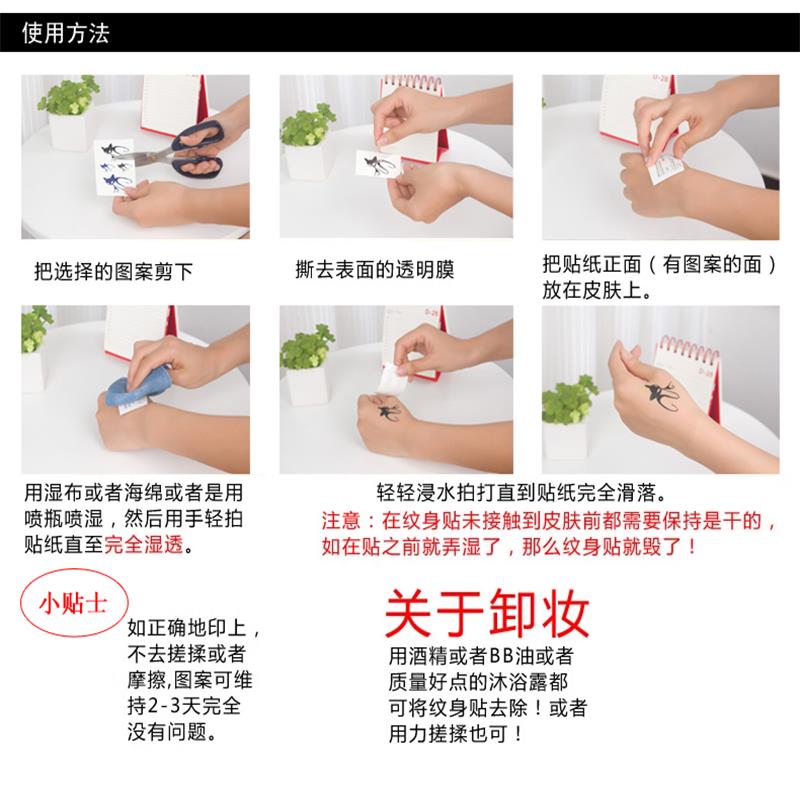 使用方法

把选择的图案剪下

撕去表面的透明膜

把贴纸正面（有图案的面）放在皮肤上。

用湿布或者海绵或者是用喷瓶喷湿，然后用手轻拍贴纸直至完全湿透。

轻轻浸水拍打直到贴纸完全滑落。

注意：在纹身贴未接触到皮肤前都需要保持是干的，如在贴之前就弄湿了，那么纹身贴就毁了！

小贴士

如正确地印上，不去搓揉或者摩擦，图案可维持2-3天完全没有问题。

关于卸妆

用酒精或者BB油或者质量好点的沐浴露都可将纹身贴去除！或者用力搓揉也可！