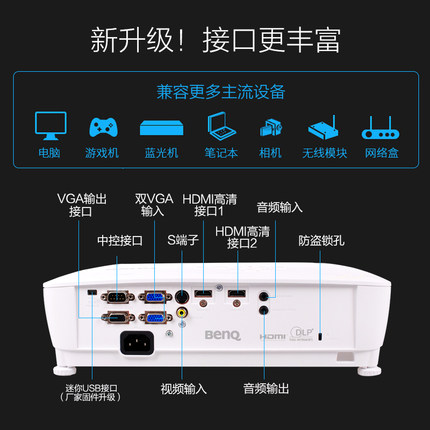 新升级！接口更丰富

兼容更多主流设备

电脑 游戏机 蓝光机 笔记本 相机 无线模块 网络盒

VGA输出接口

双VGA输入

HDMI高清接口1

音频输入

中控接口

S端子

HDMI高清接口2

防盗锁孔

BenQ

HDMI

DLP

迷你USB接口（厂家固件升级）

视频输入

音频输出