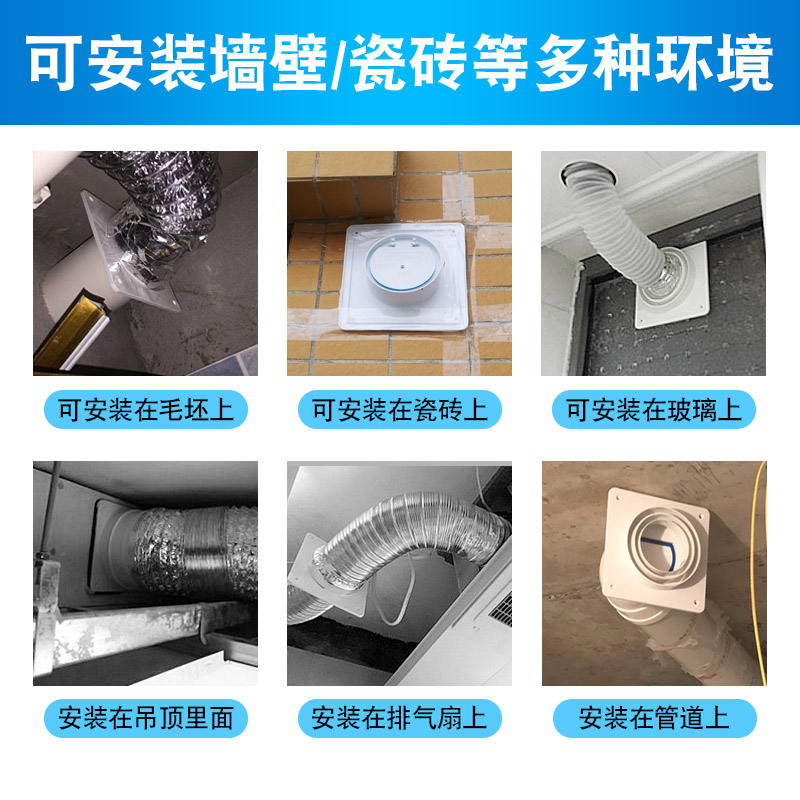 可安装墙壁/瓷砖等多种环境

可安装在毛坯上

可安装在瓷砖上

可安装在玻璃上

安装在吊顶里面

安装在排气扇上

安装在管道上