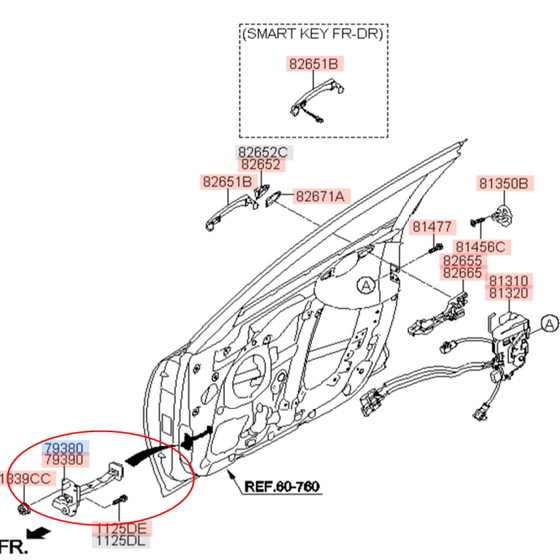 (SMART KEY FR-DR)
82651B

82652C
82652
82651B
82671A

81350B
81477
81456C
82655
82665
81310
81320

A
A

79380
79390
1339CC

REF.60-760

1125DE
1125DL

FR.