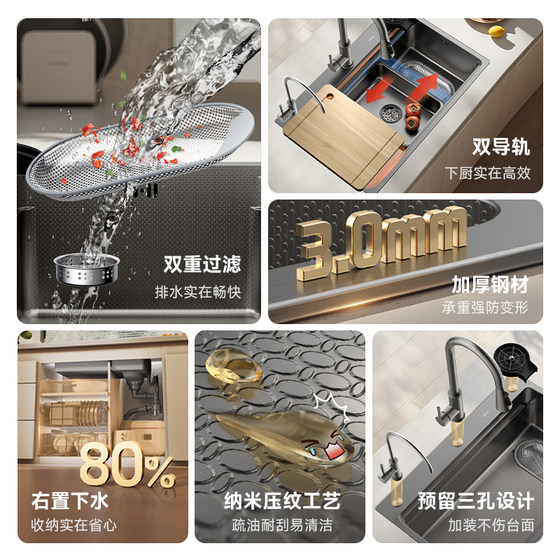 双重过滤
排水实在畅快

双导轨
下厨实在高效

3.0mm
加厚钢材
承重强防变形

80%
右置下水
收纳实在省心

纳米压纹工艺
疏油耐刮易清洁

预留三孔设计
加装不伤台面