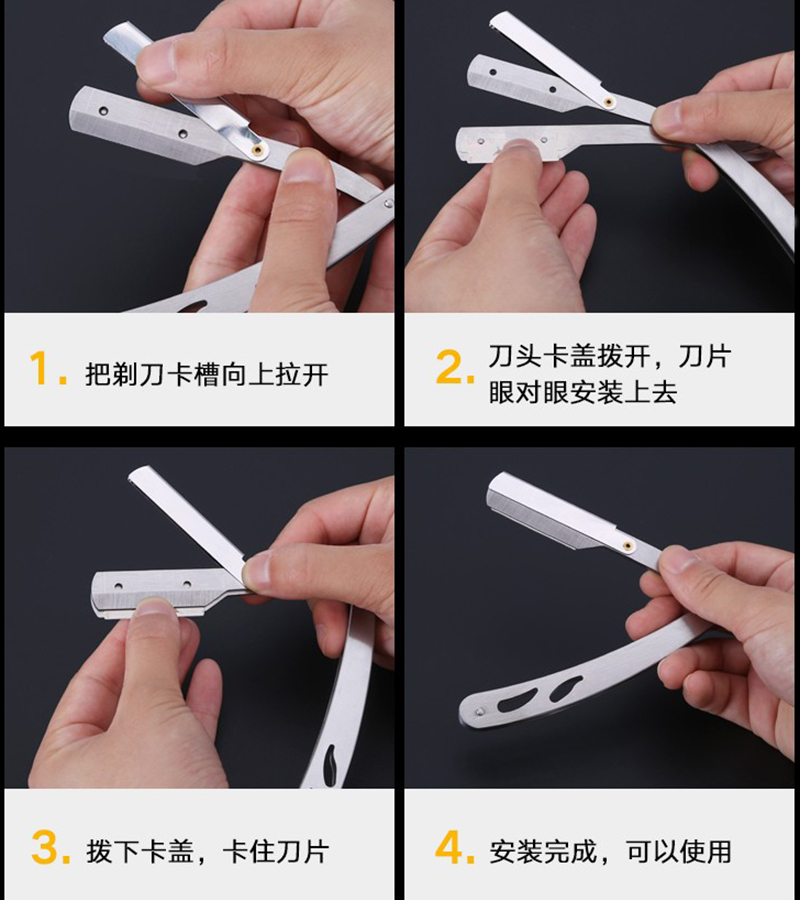 1. 把剃刀卡槽向上拉开

2. 刀头卡盖拨开，刀片眼对眼安装上去

3. 拨下卡盖，卡住刀片

4. 安装完成，可以使用