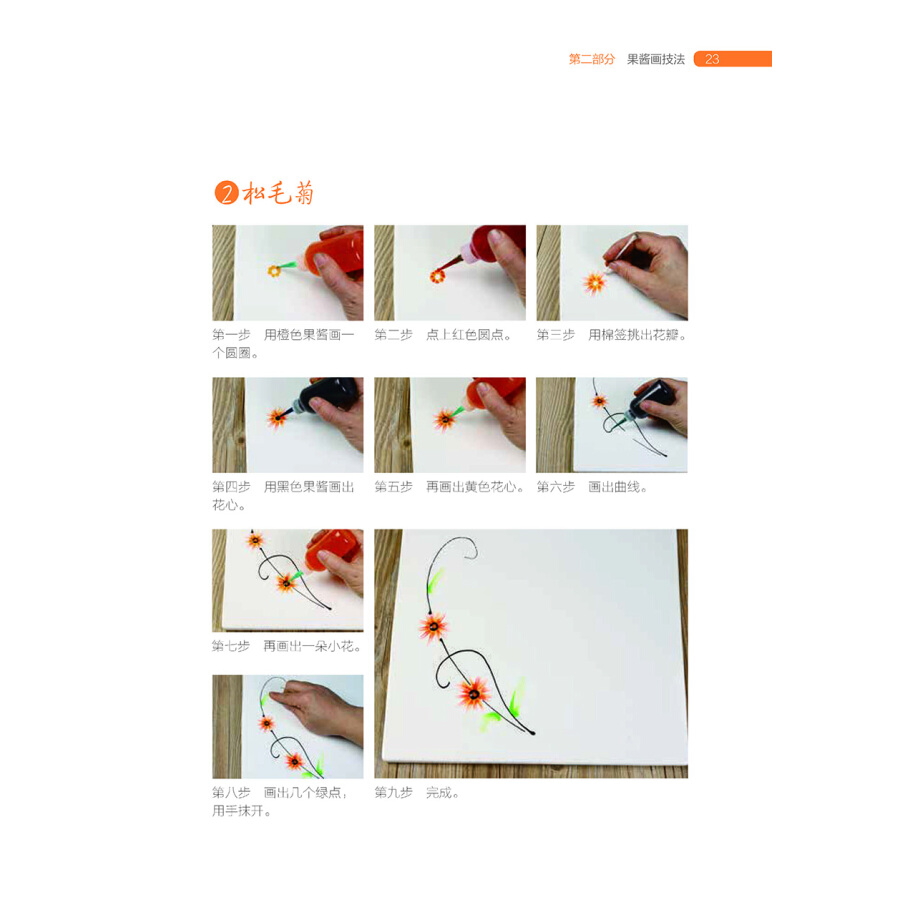 第二部分 果酱画技法 23

2 松毛菊

第一步 用橙色果酱画一个圆圈。

第二步 点上红色圆点。

第三步 用棉签挑出花瓣。

第四步 用黑色果酱画出花心。

第五步 再画出黄色花心。

第六步 画出曲线。

第七步 再画出一朵小花。

第八步 画出几个绿点，用手抹开。

第九步 完成。