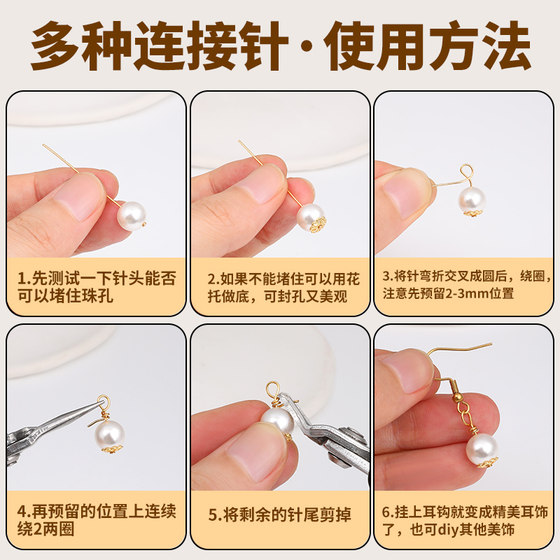 多种连接针·使用方法

1.先测试一下针头能否可以堵住珠孔

2.如果不能堵住可以用花托做底，可封孔又美观

3.将针弯折交叉成圆后，绕圈，注意先预留2-3mm位置

4.再预留的位置上连续绕2两圈

5.将剩余的针尾剪掉

6.挂上耳钩就变成精美耳饰了，也可diy其他美饰