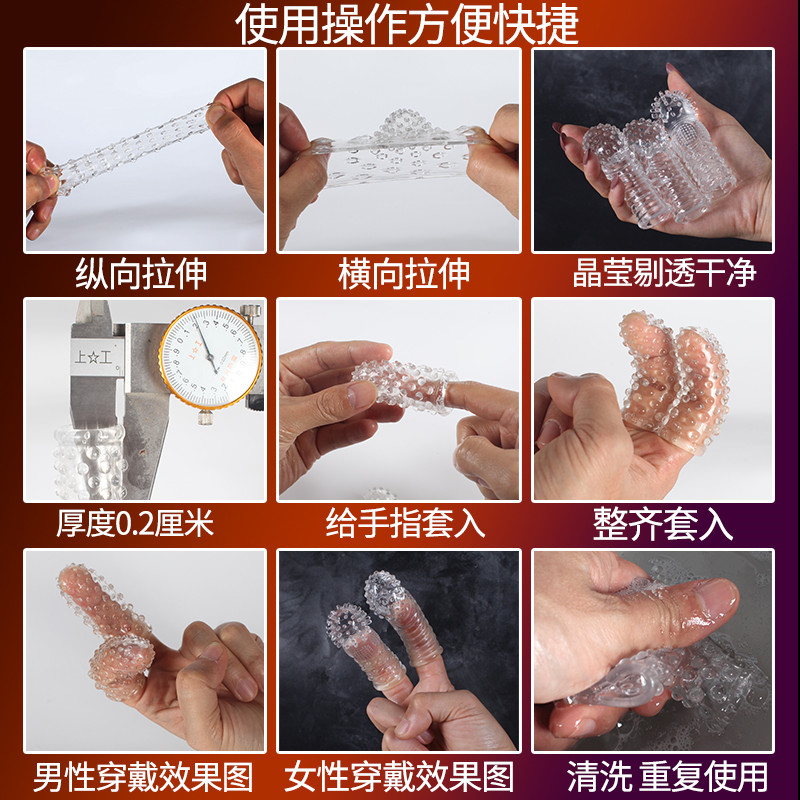 使用操作方便快捷

纵向拉伸

横向拉伸

晶莹剔透干净

上☆工

厚度0.2厘米

给手指套入

整齐套入

男性穿戴效果图

女性穿戴效果图

清洗 重复使用