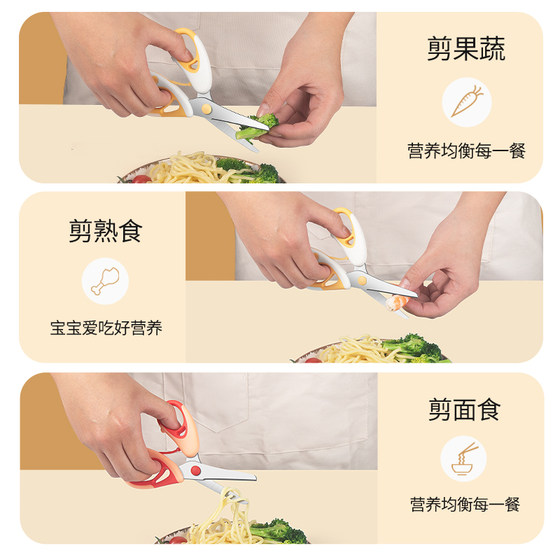 剪果蔬

营养均衡每一餐

剪熟食

宝宝爱吃好营养

剪面食

营养均衡每一餐