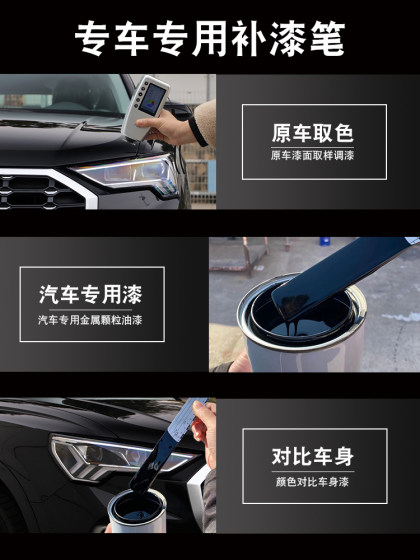 专车专用补漆笔

原车取色

原车漆面取样调漆

汽车专用漆

汽车专用金属颗粒油漆

对比车身

颜色对比车身漆