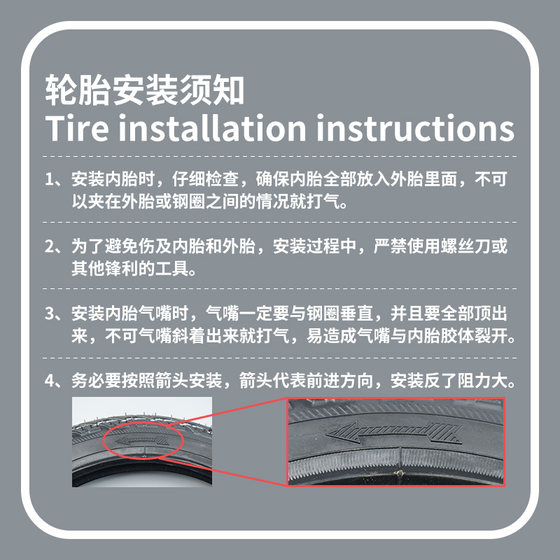 轮胎安装须知
Tire installation instructions

1、安装内胎时，仔细检查，确保内胎全部放入外胎里面，不可以夹在外胎或钢圈之间的情况就打气。

2、为了避免伤及内胎和外胎，安装过程中，严禁使用螺丝刀或其他锋利的工具。

3、安装内胎气嘴时，气嘴一定要与钢圈垂直，并且要全部顶出来，不可气嘴斜着出来就打气，易造成气嘴与内胎胶体裂开。

4、务必要按照箭头安装，箭头代表前进方向，安装反了阻力大。