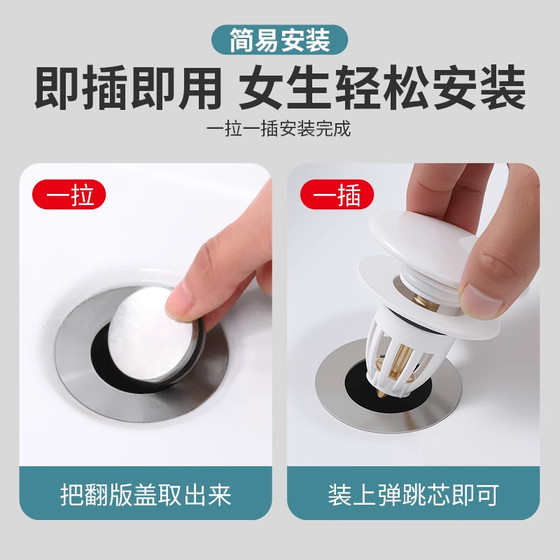 简易安装

即插即用 女生轻松安装

一拉一插安装完成

一拉

把翻版盖取出来

一插

装上弹跳芯即可