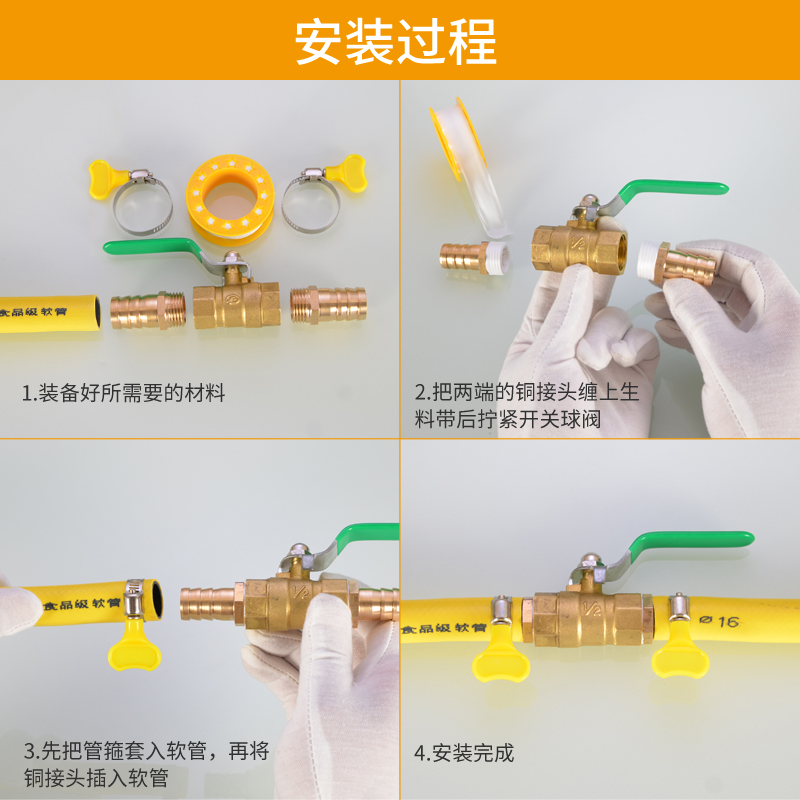 安装过程

食品级软管

1.装备好所需要的材料

1/2

2.把两端的铜接头缠上生料带后拧紧开关球阀

食品级软管

1/2

3.先把管箍套入软管，再将铜接头插入软管

食品级软管

1/2

Ø16

4.安装完成