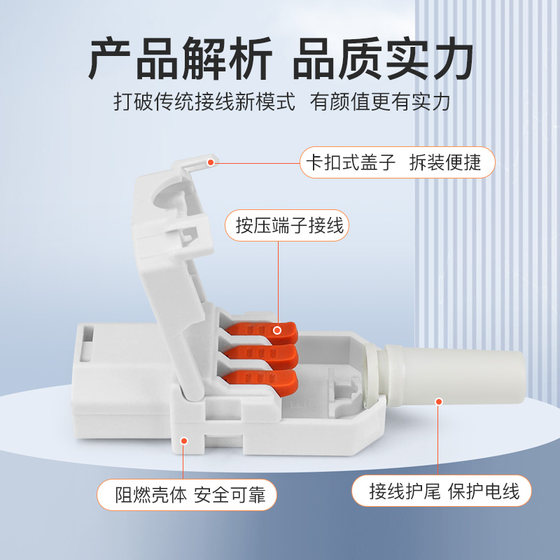 产品解析 品质实力

打破传统接线新模式 有颜值更有实力

卡扣式盖子 拆装便捷

按压端子接线

阻燃壳体 安全可靠

接线护尾 保护电线