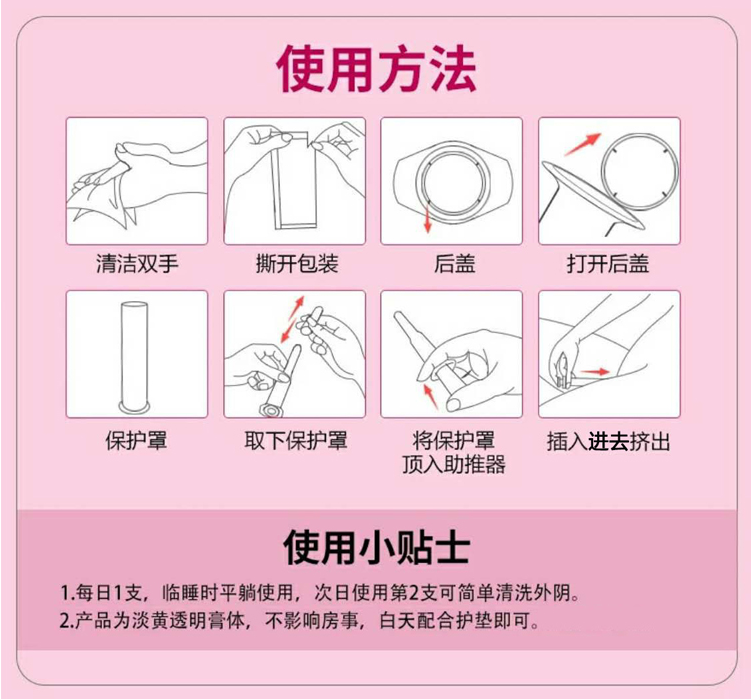 使用方法

清洁双手

撕开包装

后盖

打开后盖

保护罩

取下保护罩

将保护罩顶入助推器

插入进去挤出

使用小贴士

1.每日1支，临睡时平躺使用，次日使用第2支可简单清洗外阴。

2.产品为淡黄透明膏体，不影响房事，白天配合护垫即可。