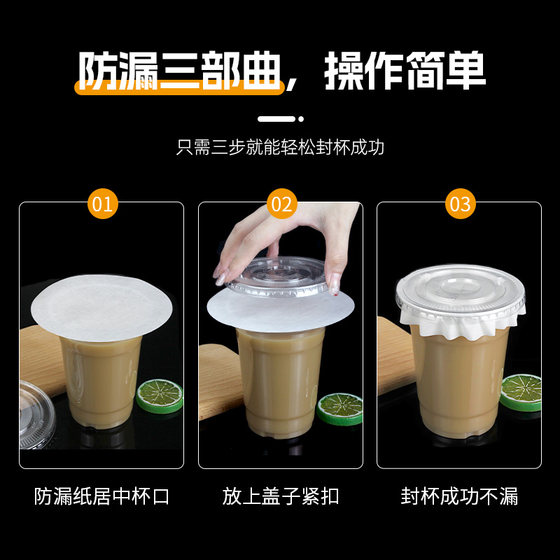 防漏三部曲，操作简单

只需三步就能轻松封杯成功

01

02

03

防漏纸居中杯口

放上盖子紧扣

封杯成功不漏