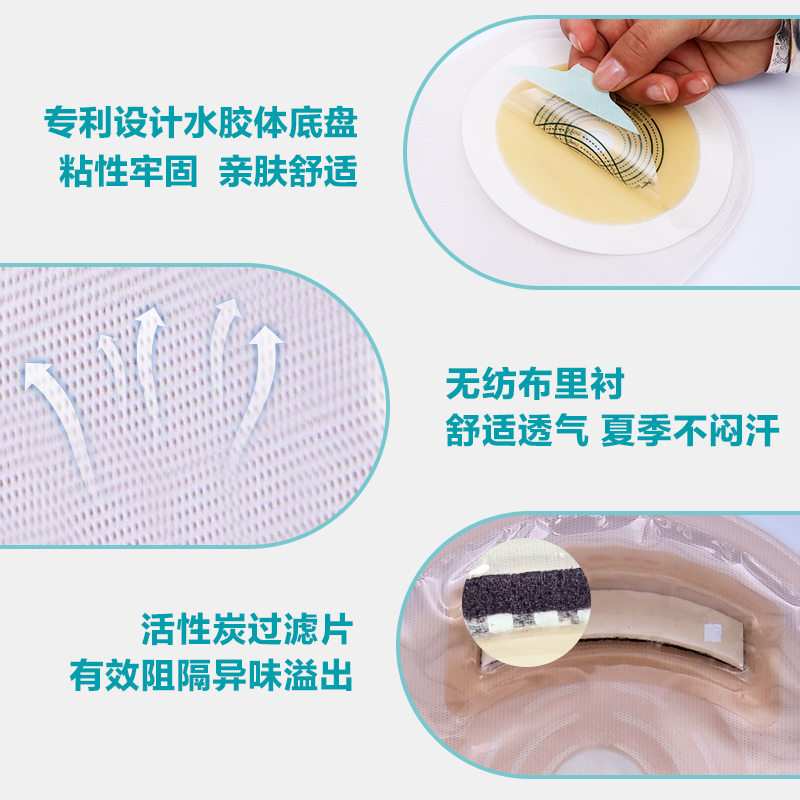 专利设计水胶体底盘
粘性牢固 亲肤舒适

无纺布里衬
舒适透气 夏季不闷汗

活性炭过滤片
有效阻隔异味溢出