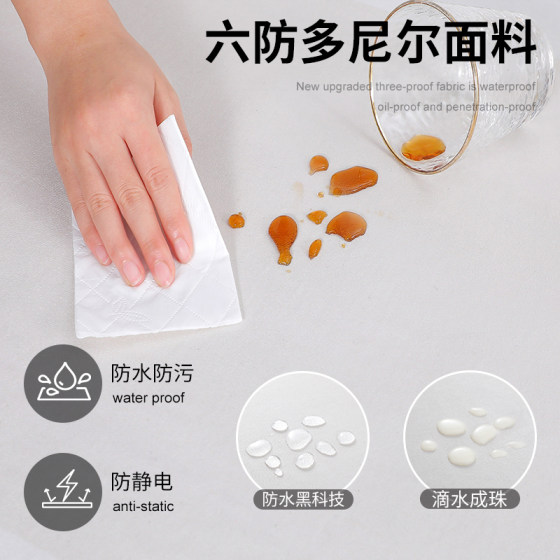 六防多尼尔面料

New upgraded three-proof fabric is waterproof oil-proof and penetration-proof

防水防污
water proof

防静电
anti-static

防水黑科技

滴水成珠