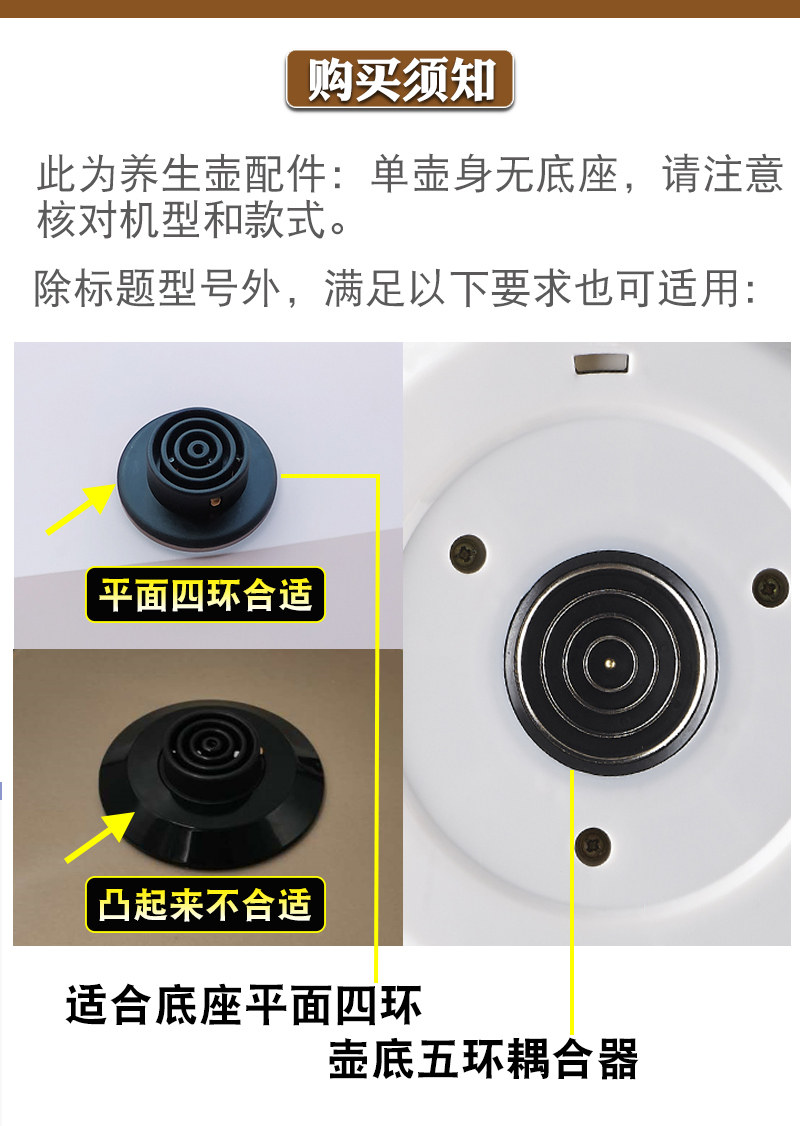 购买须知

此为养生壶配件：单壶身无底座，请注意核对机型和款式。

除标题型号外，满足以下要求也可适用：

平面四环合适

凸起来不合适

适合底座平面四环

壶底五环耦合器