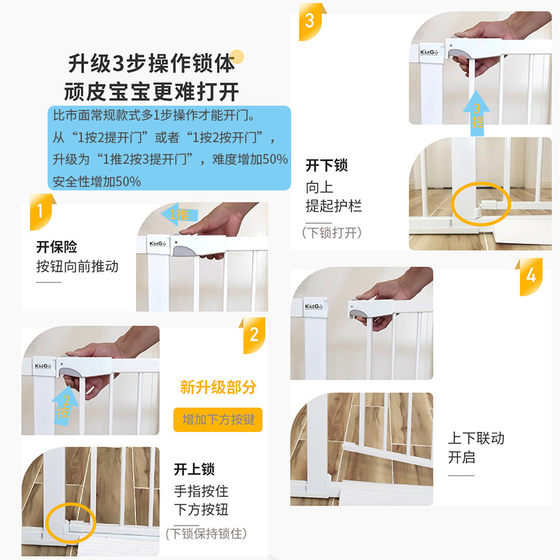 升级3步操作锁体
顽皮宝宝更难打开

比市面常规款式多1步操作才能开门。
从“1按2提开门”或者“1按2按开门”，
升级为“1推2按3提开门”，难度增加50%
安全性增加50%

1

开保险
按钮向前推动

1推

KidGo

2

KidGo

2按

新升级部分

增加下方按键

开上锁
手指按住
下方按钮
(下锁保持锁住)

3

KidGo

3提

开下锁
向上
提起护栏
(下锁打开)

4

KidGo

上下联动
开启