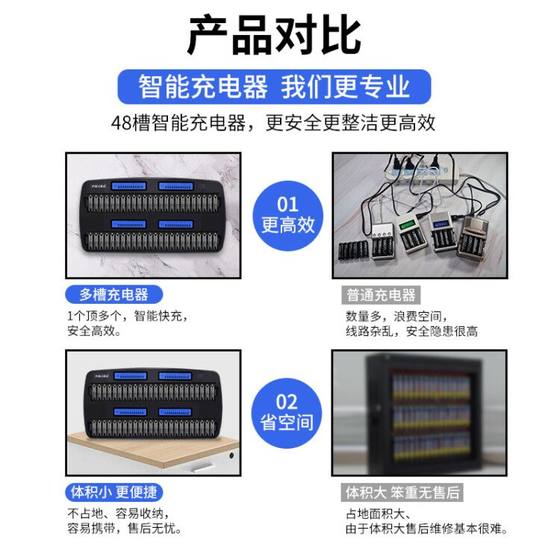 产品对比

智能充电器 我们更专业

48槽智能充电器，更安全更整洁更高效

01
更高效

多槽充电器

1个顶多个，智能快充，安全高效。

普通充电器

数量多，浪费空间，线路杂乱，安全隐患很高

02
省空间

体积小 更便捷

不占地、容易收纳，容易携带，售后无忧。

体积大 笨重无售后

占地面积大、由于体积大售后维修基本很难。