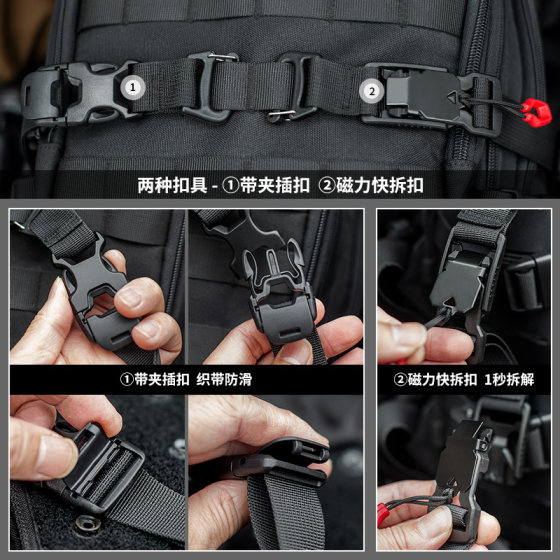 ①

②

两种扣具 - ①带夹插扣 ②磁力快拆扣

①带夹插扣 织带防滑

②磁力快拆扣 1秒拆解