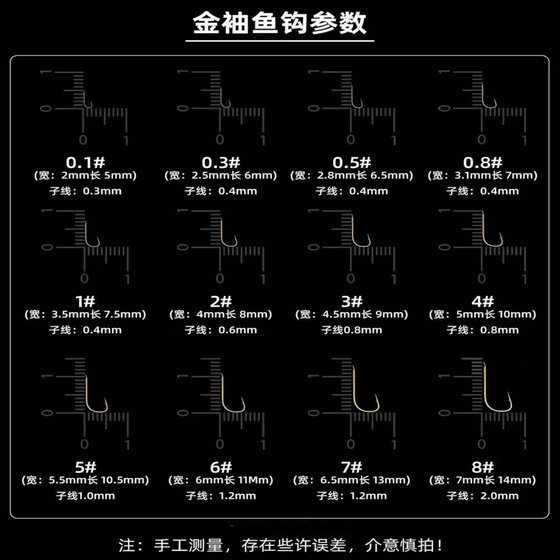 金袖鱼钩参数

1
0
0 1
0.1#
(宽：2mm长 5mm)
子线：0.3mm

1
0
0 1
0.3#
(宽：2.5mm长 6mm)
子线：0.4mm

1
0
0 1
0.5#
(宽：2.8mm长 6.5mm)
子线：0.4mm

1
0
0 1
0.8#
(宽：3.1mm长 7mm)
子线：0.4mm

1
0
0 1
1#
(宽：3.5mm长 7.5mm)
子线：0.4mm

1
0
0 1
2#
(宽：4mm长 8mm)
子线：0.6mm

1
0
0 1
3#
(宽：4.5mm长 9mm)
子线0.8mm

1
0
0 1
4#
(宽：5mm长 10mm)
子线：0.8mm

1
0
0 1
5#
(宽：5.5mm长 10.5mm)
子线1.0mm

1
0
0 1
6#
(宽：6mm长 11Mm)
子线：1.2mm

1
0
0 1
7#
(宽：6.5mm长 13mm)
子线：1.2mm

1
0
0 1
8#
(宽：7mm长 14mm)
子线：2.0mm

注：手工测量，存在些许误差，介意慎拍！