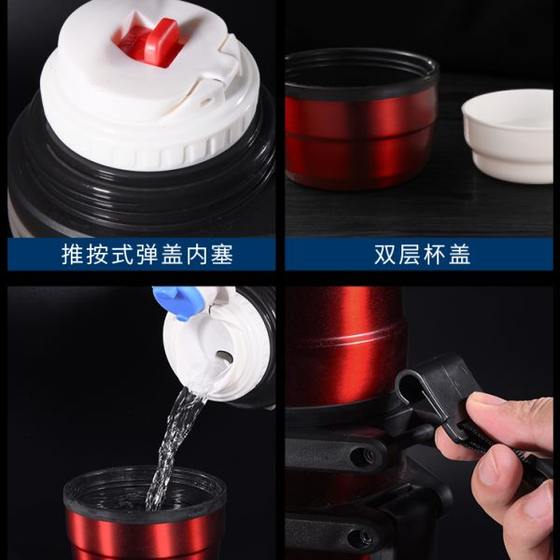 推按式弹盖内塞

双层杯盖